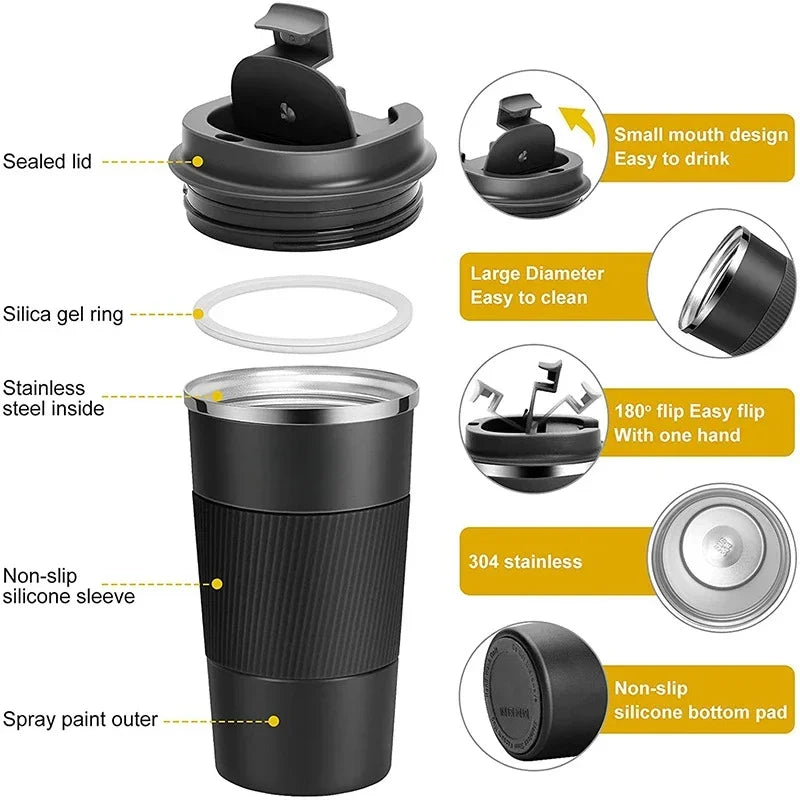 Sealed lid

Silica gel ring

Stainless steel inside

Non-slip silicone sleeve

Spray paint outer

Small mouth design
Easy to drink

Large Diameter
Easy to clean

180° flip Easy flip
With one hand

304 stainless

Non-slip
silicone bottom pad