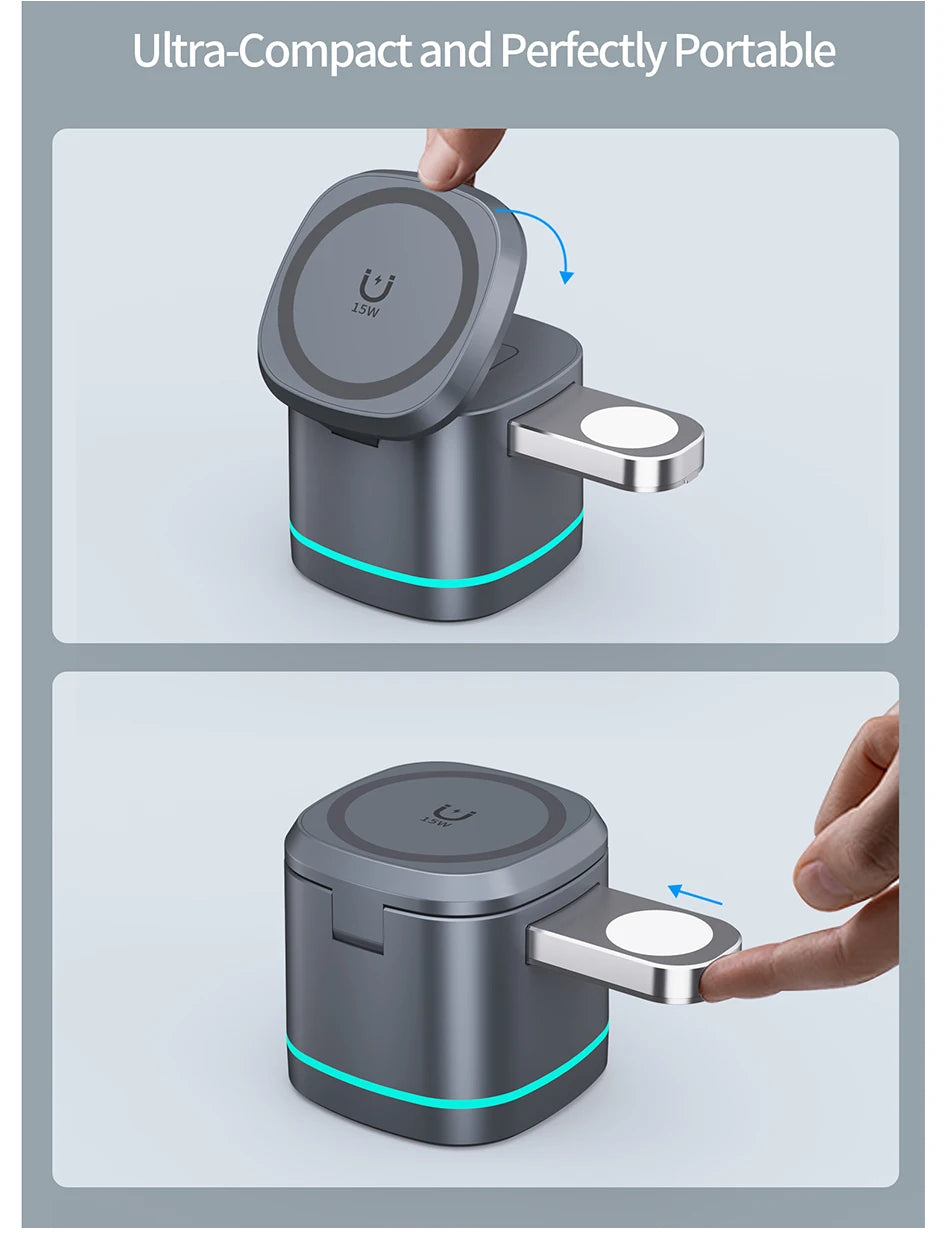 Ultra-Compact and Perfectly Portable

15W

15W