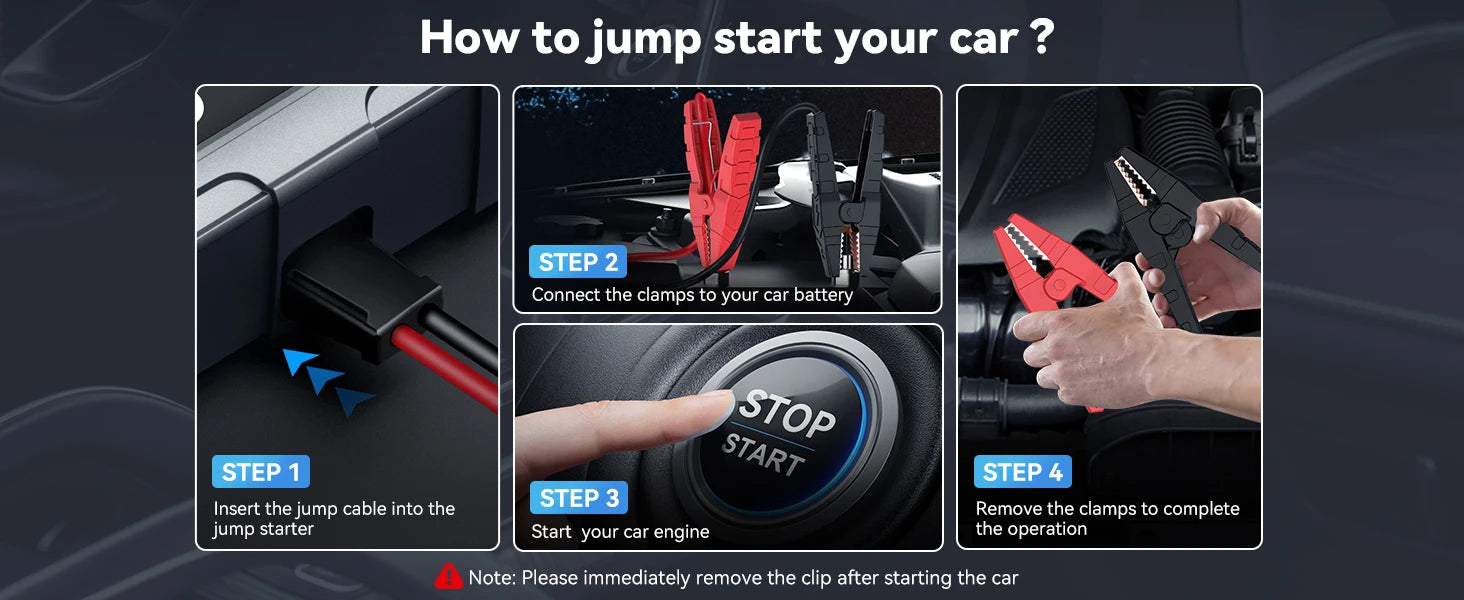 How to jump start your car ?

STEP 1
Insert the jump cable into the jump starter

STEP 2
Connect the clamps to your car battery

STOP
START

STEP 3
Start your car engine

STEP 4
Remove the clamps to complete the operation

Note: Please immediately remove the clip after starting the car