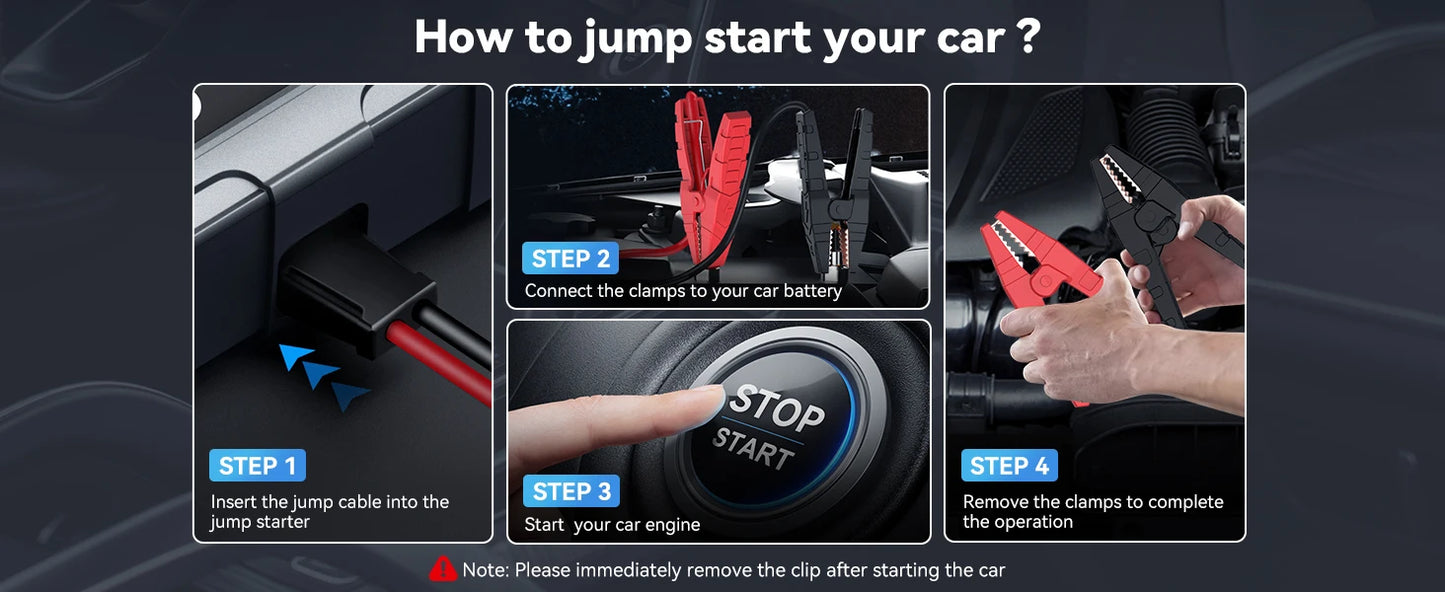 How to jump start your car ?

STEP 1
Insert the jump cable into the jump starter

STEP 2
Connect the clamps to your car battery

STOP
START

STEP 3
Start your car engine

STEP 4
Remove the clamps to complete the operation

Note: Please immediately remove the clip after starting the car